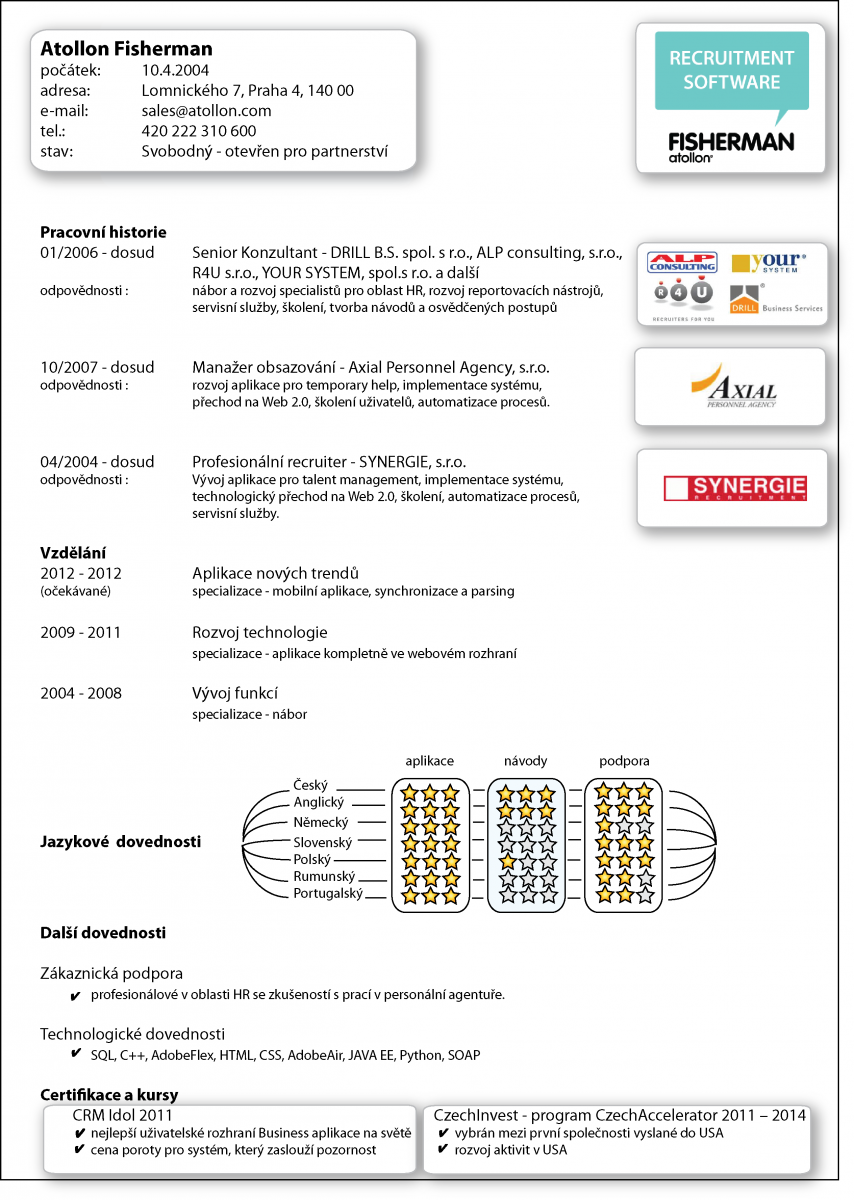 Atollon Fisherman
počátek: 10.4.2004
adresa: Lomnického 7, Praha 4, 140 00
e-mail: sales@atollon.com
tel.: 420 222 310 600
stav: Svobodný - otevřen pro partnerství

RECRUITMENT SOFTWARE
FISHERMAN
atollon

Pracovní historie
01/2006 - dosud Senior Konzultant - DRILL B.S. spol. s r.o., ALP consulting, s.r.o., R4U s.r.o., YOUR SYSTEM, spol.s r.o. a další
odpovědnosti : nábor a rozvoj specialistů pro oblast HR, rozvoj reportovacích nástrojů, servisní služby, školení, tvorba návodů a osvědčených postupů

ALP CONSULTING
your SYSTEM
R4U
RECRUITERS FOR YOU
DRILL Business Services

10/2007 - dosud Manažer obsazování - Axial Personnel Agency, s.r.o.
odpovědnosti : rozvoj aplikace pro temporary help, implementace systému, přechod na Web 2.0, školení uživatelů, automatizace procesů.

AXIAL
PERSONNEL AGENCY

04/2004 - dosud Profesionální recruiter - SYNERGIE, s.r.o.
odpovědnosti : Vývoj aplikace pro talent management, implementace systému, technologický přechod na Web 2.0, školení, automatizace procesů, servisní služby.

SYNERGIE
RECRUITMENT

Vzdělání
2012 - 2012 (očekávané) Aplikace nových trendů
specializace - mobilní aplikace, synchronizace a parsing

2009 - 2011 Rozvoj technologie
specializace - aplikace kompletně ve webovém rozhraní

2004 - 2008 Vývoj funkcí
specializace - nábor

Jazykové dovednosti
aplikace
návody
podpora
Český
Anglický
Německý
Slovenský
Polský
Rumunský
Portugalský

Další dovednosti

Zákaznická podpora
✔ profesionálové v oblasti HR se zkušeností s prací v personální agentuře.

Technologické dovednosti
✔ SQL, C++, AdobeFlex, HTML, CSS, AdobeAir, JAVA EE, Python, SOAP

Certifikace a kursy
CRM Idol 2011
✔ nejlepší uživatelské rozhraní Business aplikace na světě
✔ cena poroty pro systém, který zaslouží pozornost

CzechInvest - program CzechAccelerator 2011 – 2014
✔ vybrán mezi první společnosti vyslané do USA
✔ rozvoj aktivit v USA